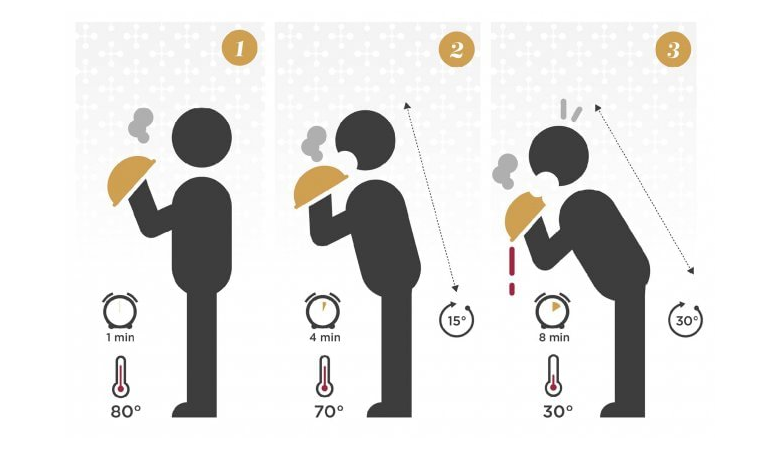 1

1 min

80°

2

4 min

70°

15°

3

8 min

30°

30°